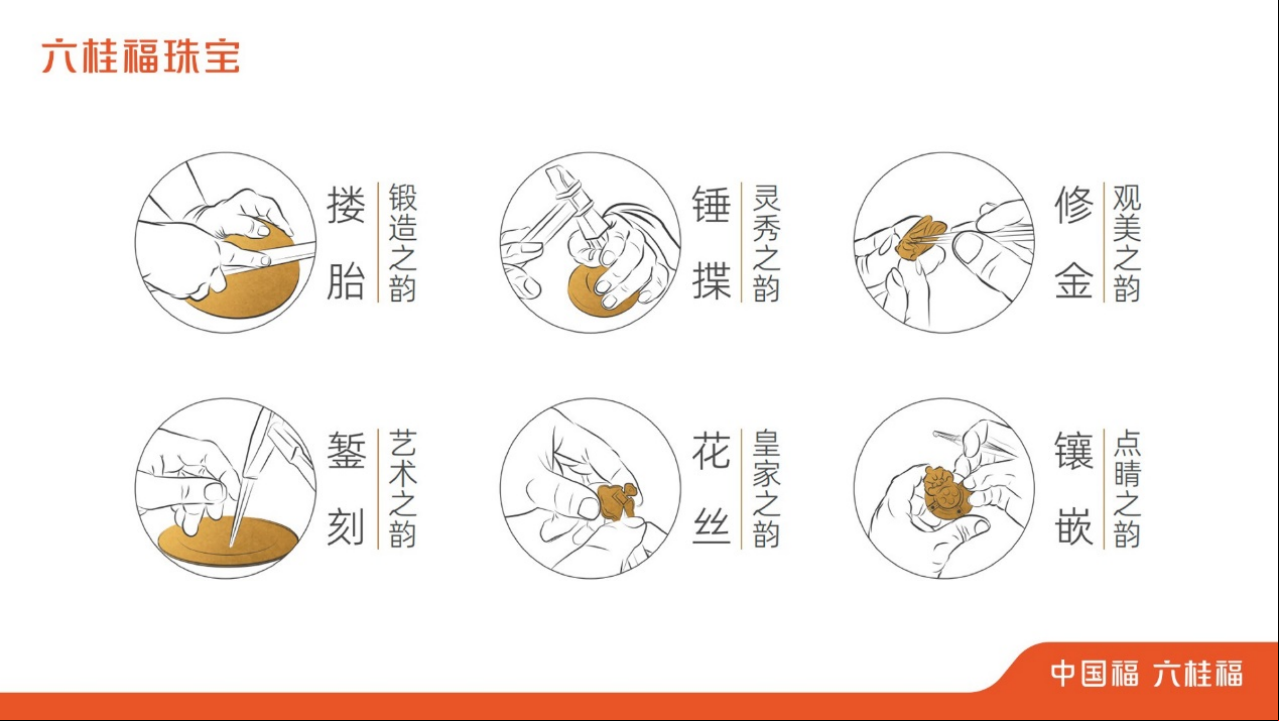 六桂福珠宝

搂胎
锻造之韵

锤揲
灵秀之韵

修金
观美之韵

錾刻
艺术之韵

花丝
皇家之韵

镶嵌
点睛之韵

中国福 六桂福